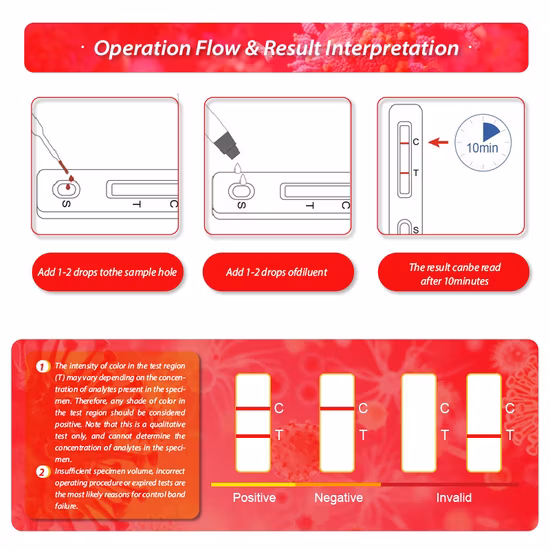 · Operation Flow & Result Interpretation ·

S T C

S T C

C
T
S

10min

Add 1-2 drops tothe sample hole

Add 1-2 drops ofdiluent

The result canbe read after 10minutes

1 The intensity of color in the test region (T) may vary depending on the concentration of analytes present in the specimen. Therefore, any shade of color in the test region should be considered positive. Note that this is a qualitative test only, and cannot determine the concentration of analytes in the specimen.

2 Insufficient specimen volume, incorrect operating procedure or expired tests are the most likely reasons for control band failure.

C
T

C
T

C
T

C
T

Positive

Negative

Invalid